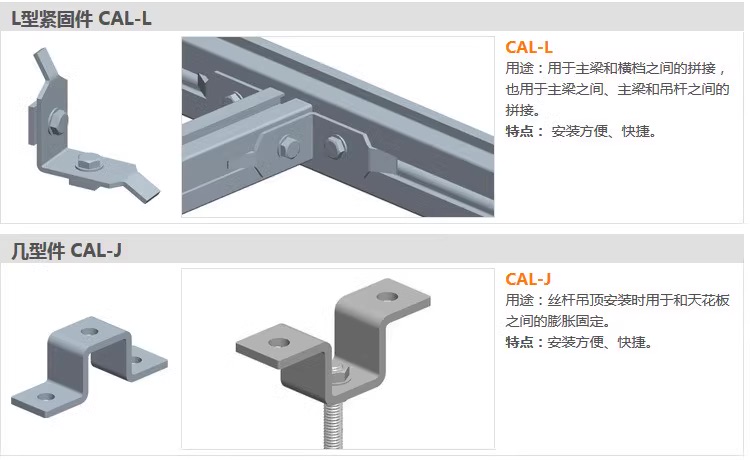 L型紧固件 CAL-L

CAL-L
用途：用于主梁和横档之间的拼接，也用于主梁之间、主梁和吊杆之间的拼接。
特点： 安装方便、快捷。

几型件 CAL-J

CAL-J
用途：丝杆吊顶安装时用于和天花板之间的膨胀固定。
特点：安装方便、快捷。